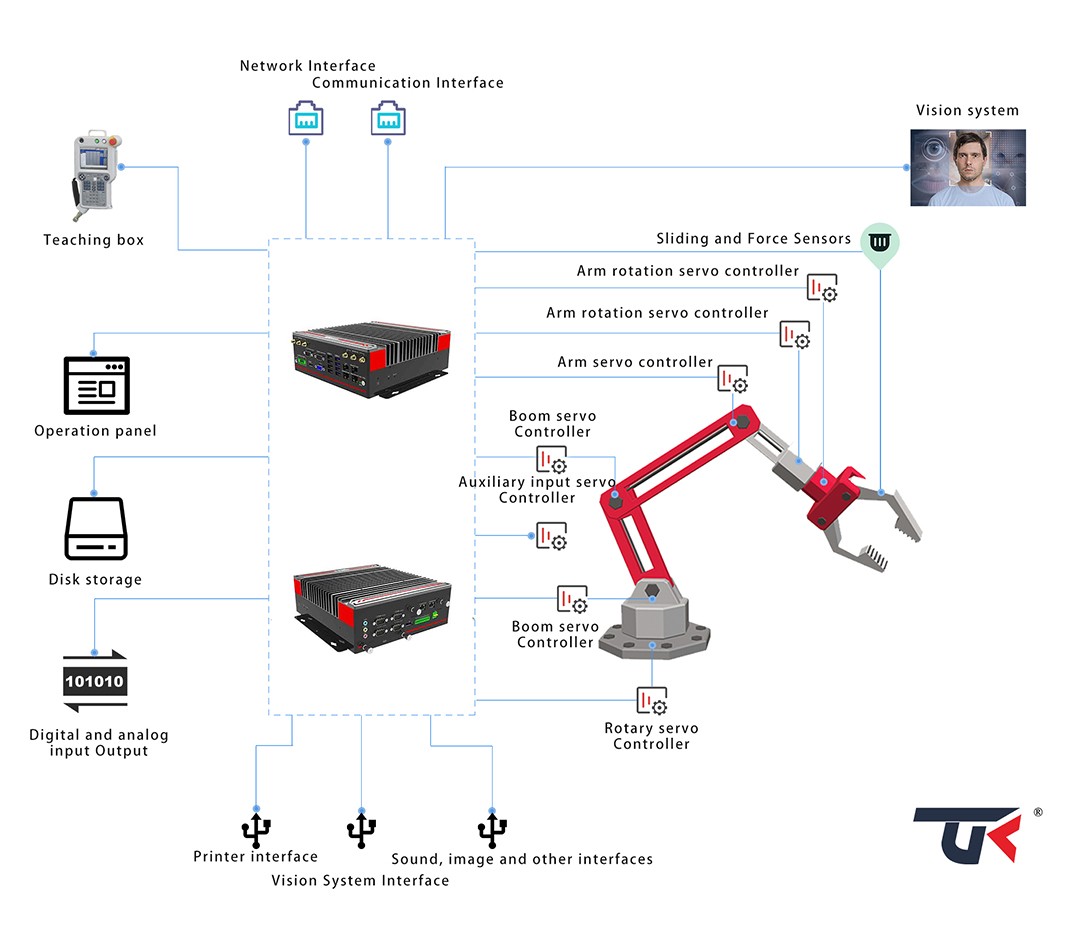 Network Interface
Communication Interface

Vision system

Teaching box

Sliding and Force Sensors

Arm rotation servo controller

Arm rotation servo controller

Arm servo controller

Operation panel

Boom servo Controller

Auxiliary input servo Controller

Disk storage

Boom servo Controller

101010

Digital and analog input Output

Rotary servo Controller

Printer interface

Vision System Interface

Sound, image and other interfaces

®